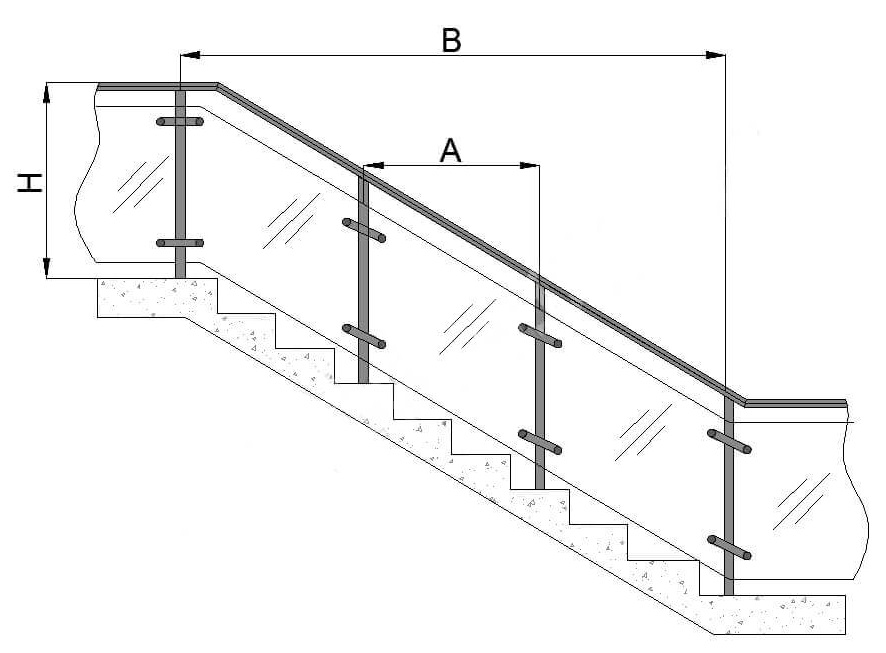 B
A
H