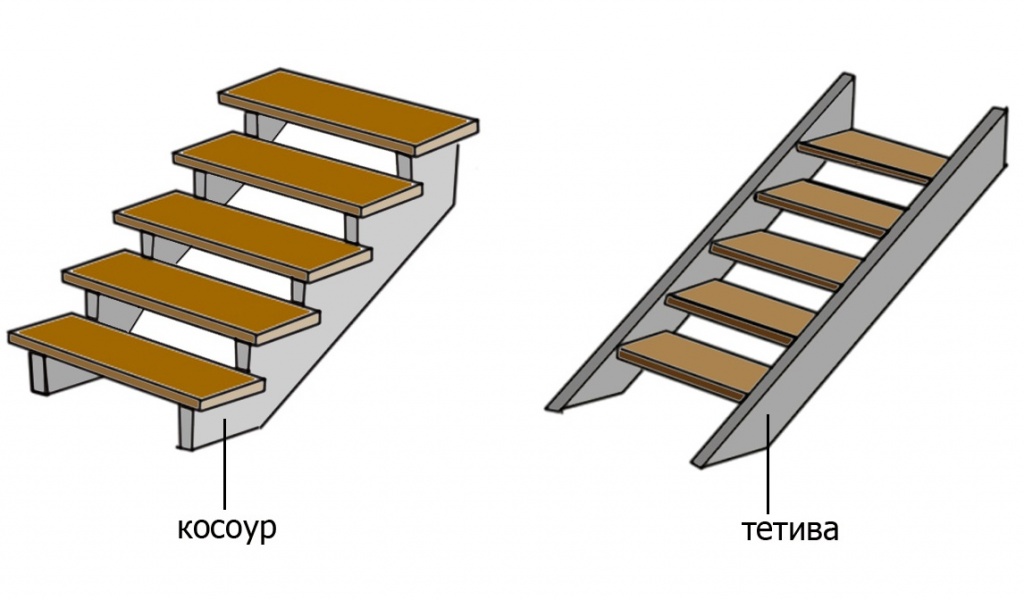 косоур

тетива