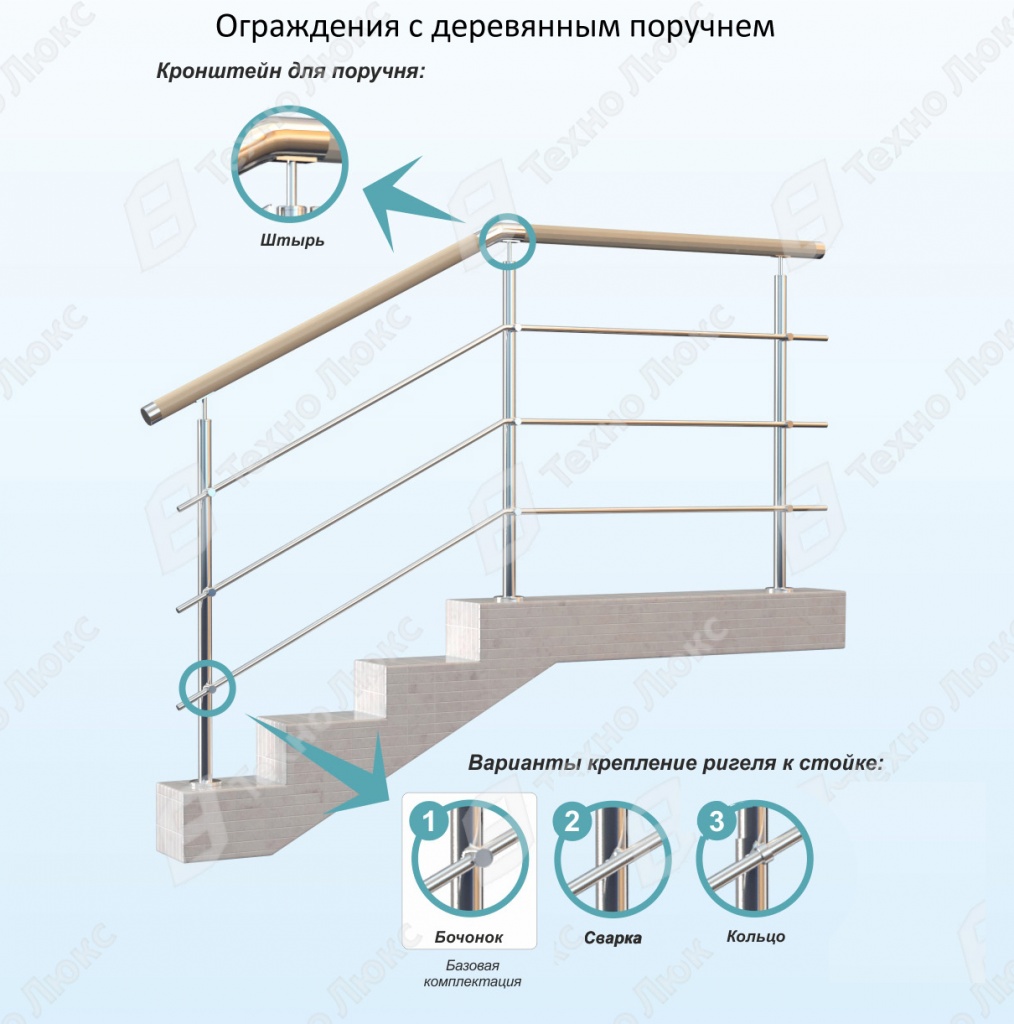 Ограждения с деревянным поручнем

Кронштейн для поручня:

Штырь

Варианты крепление ригеля к стойке:

1
Бочонок
Базовая комплектация

2
Сварка

3
Кольцо

Техно Люкс